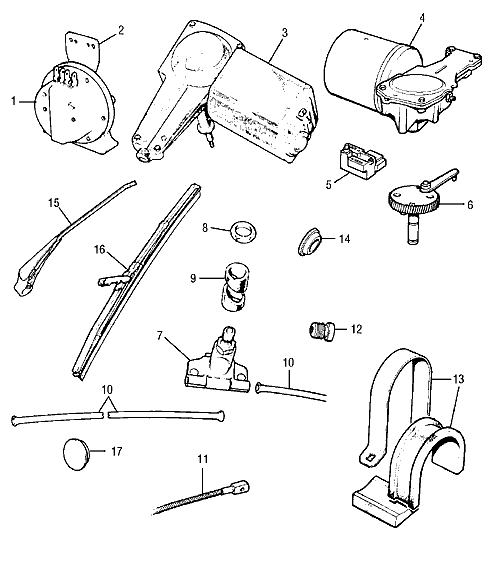 2
3
4
1
5
6
15
8
14
16
9
12
7
10
13
10
17
11