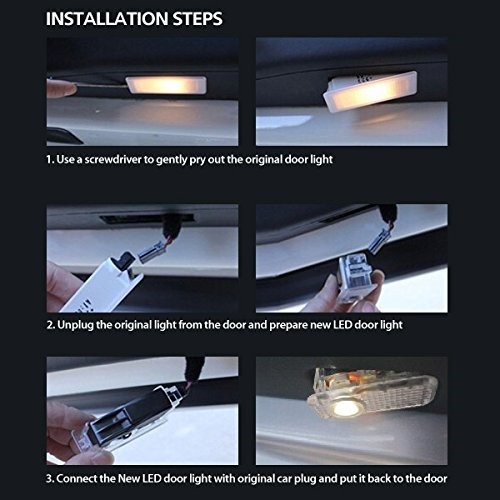 INSTALLATION STEPS

1. Use a screwdriver to gently pry out the original door light

2. Unplug the original light from the door and prepare new LED door light

3. Connect the New LED door light with original car plug and put it back to the door