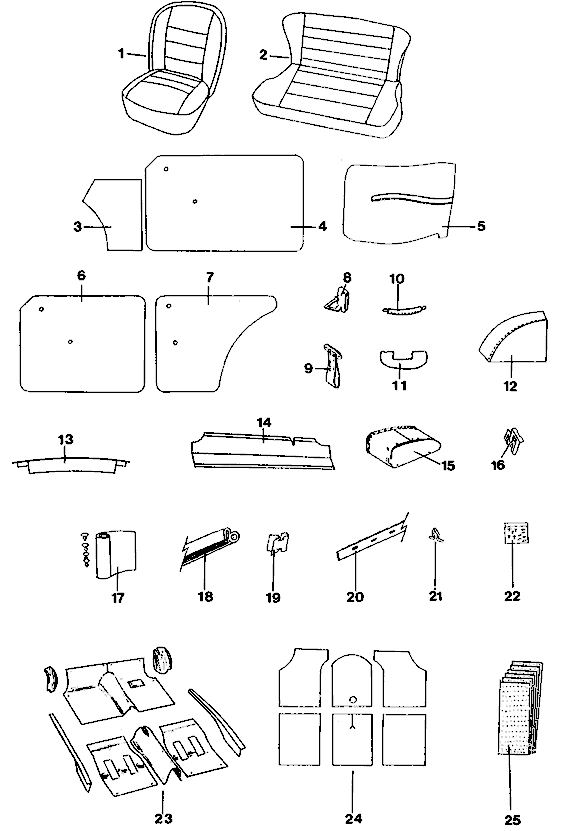 1
2
3
4
5
6
7
8
10
9
11
12
13
14
15
16
17
18
19
20
21
22
23
24
25