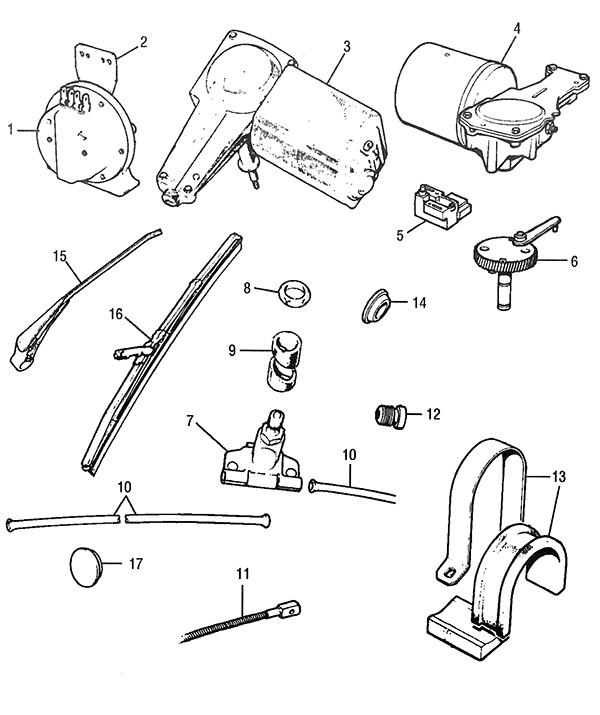 2
3
4
1
5
6
15
8
14
16
9
12
7
10
13
10
17
11