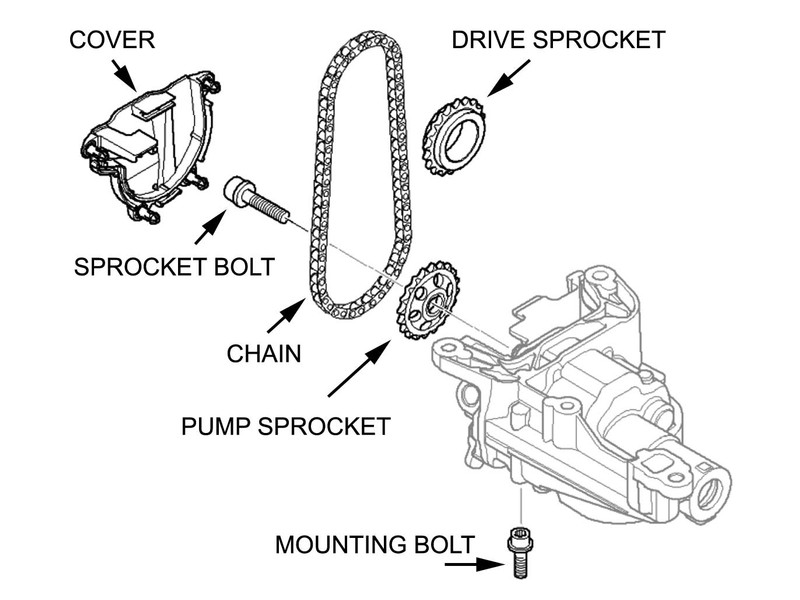 COVER

DRIVE SPROCKET

SPROCKET BOLT

CHAIN

PUMP SPROCKET

MOUNTING BOLT