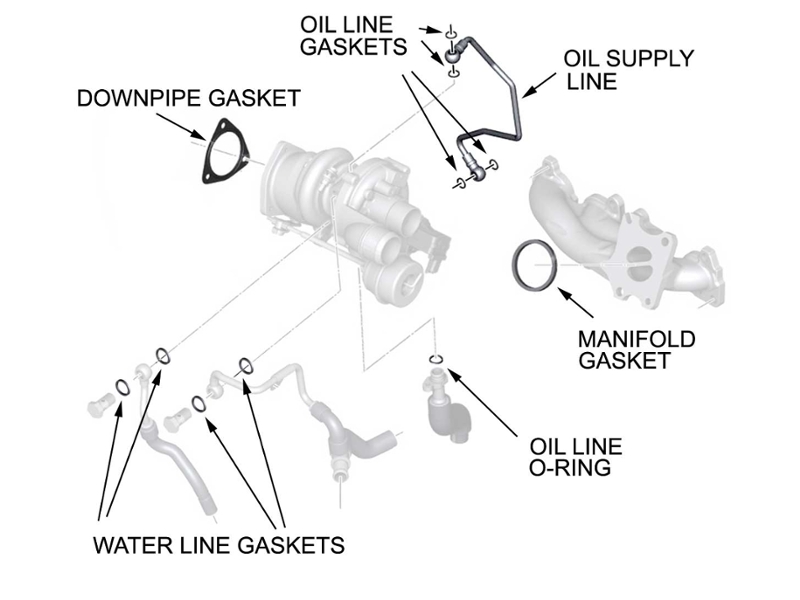 OIL LINE GASKETS

OIL SUPPLY LINE

DOWNPIPE GASKET

MANIFOLD GASKET

OIL LINE O-RING

WATER LINE GASKETS