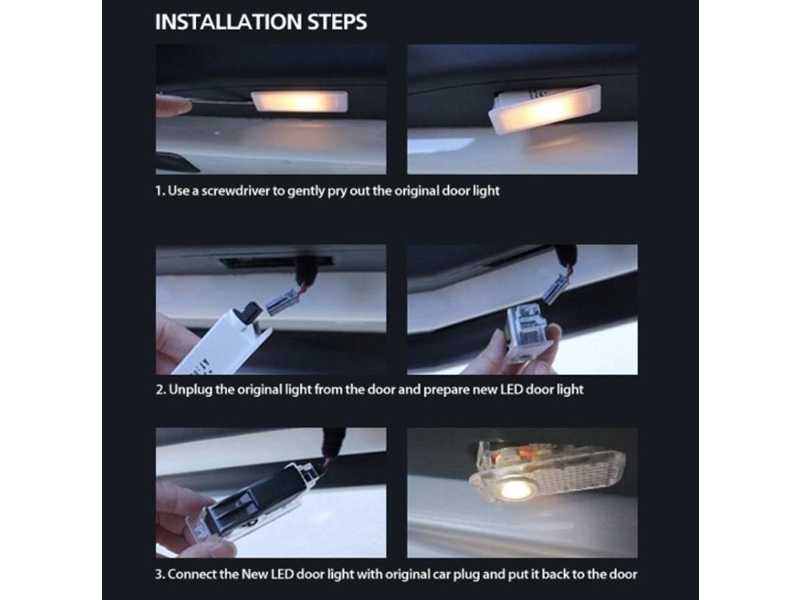 INSTALLATION STEPS

1. Use a screwdriver to gently pry out the original door light

2. Unplug the original light from the door and prepare new LED door light

3. Connect the New LED door light with original car plug and put it back to the door