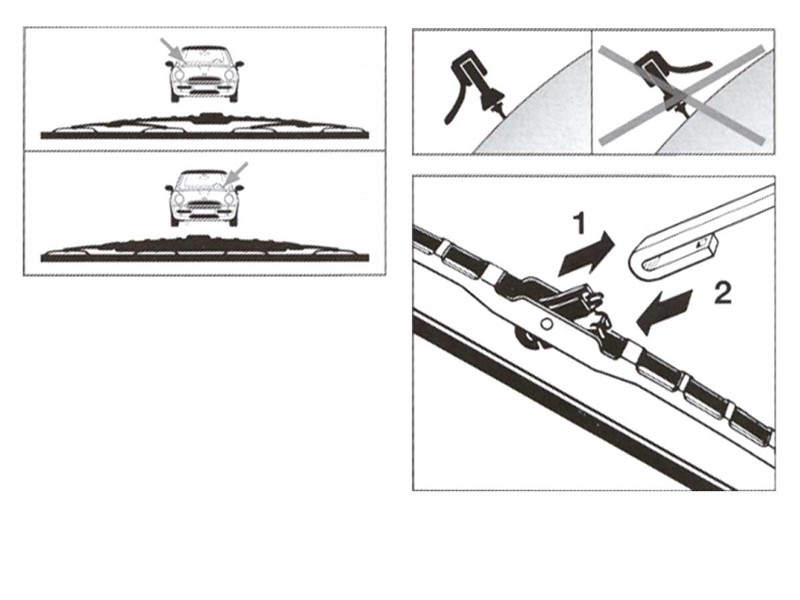 1

2