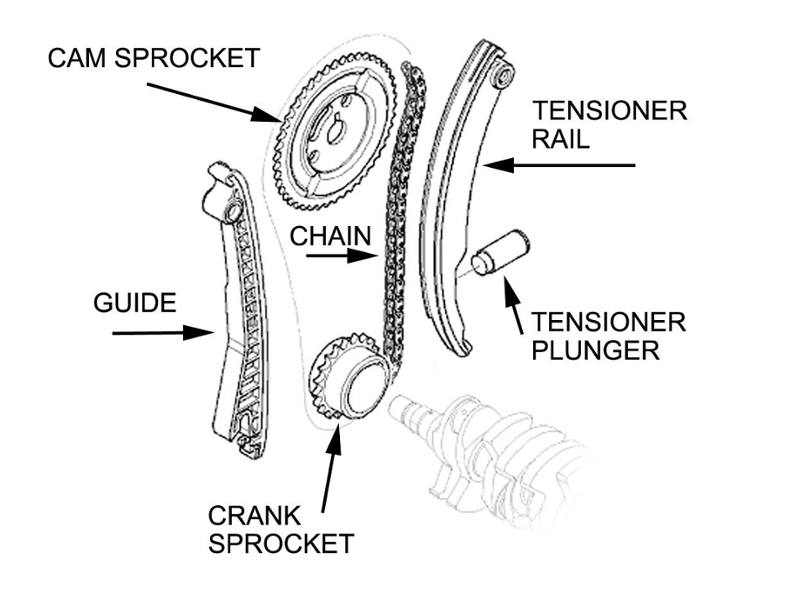 CAM SPROCKET

TENSIONER RAIL

CHAIN

GUIDE

TENSIONER PLUNGER

CRANK SPROCKET