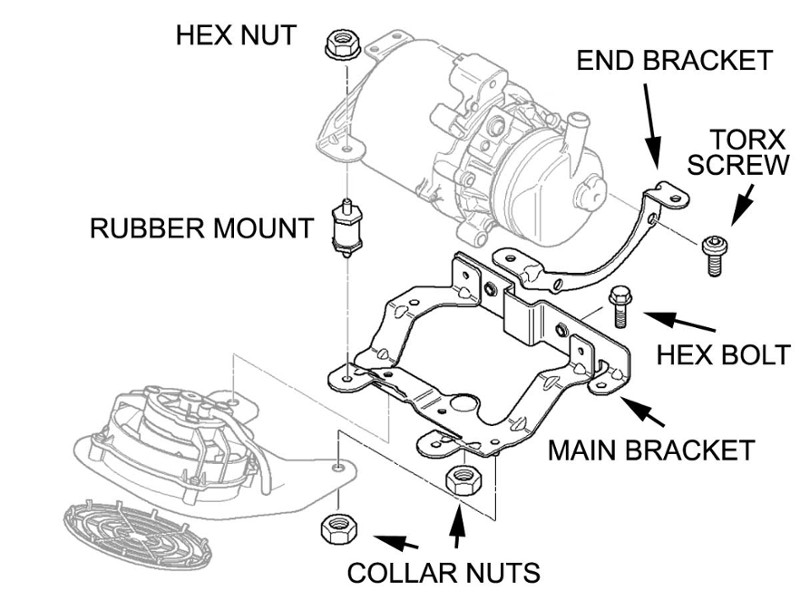 HEX NUT

END BRACKET

TORX SCREW

RUBBER MOUNT

HEX BOLT

MAIN BRACKET

COLLAR NUTS