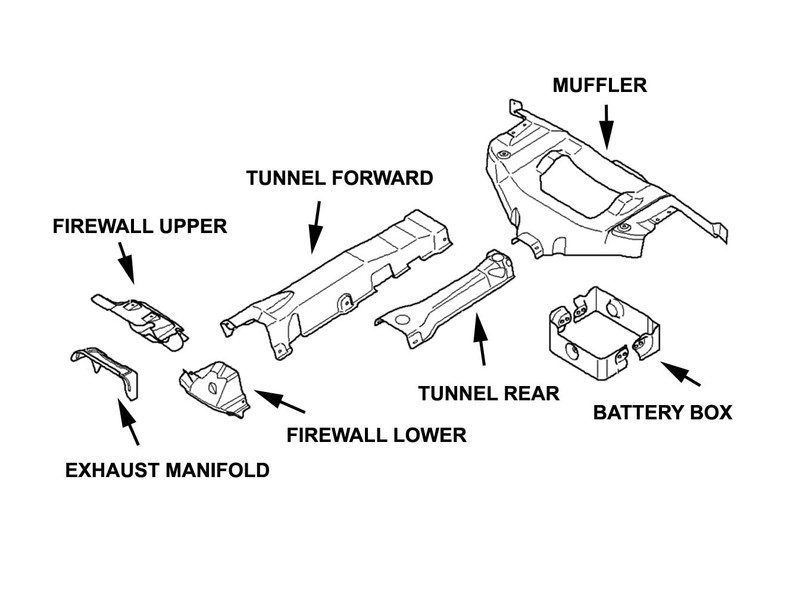 MUFFLER

TUNNEL FORWARD

FIREWALL UPPER

TUNNEL REAR

BATTERY BOX

FIREWALL LOWER

EXHAUST MANIFOLD