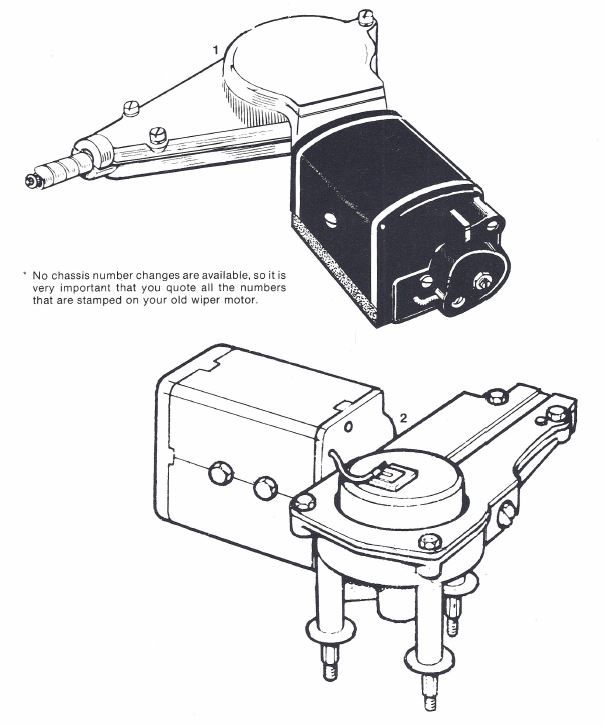 1

* No chassis number changes are available, so it is very important that you quote all the numbers that are stamped on your old wiper motor.

2