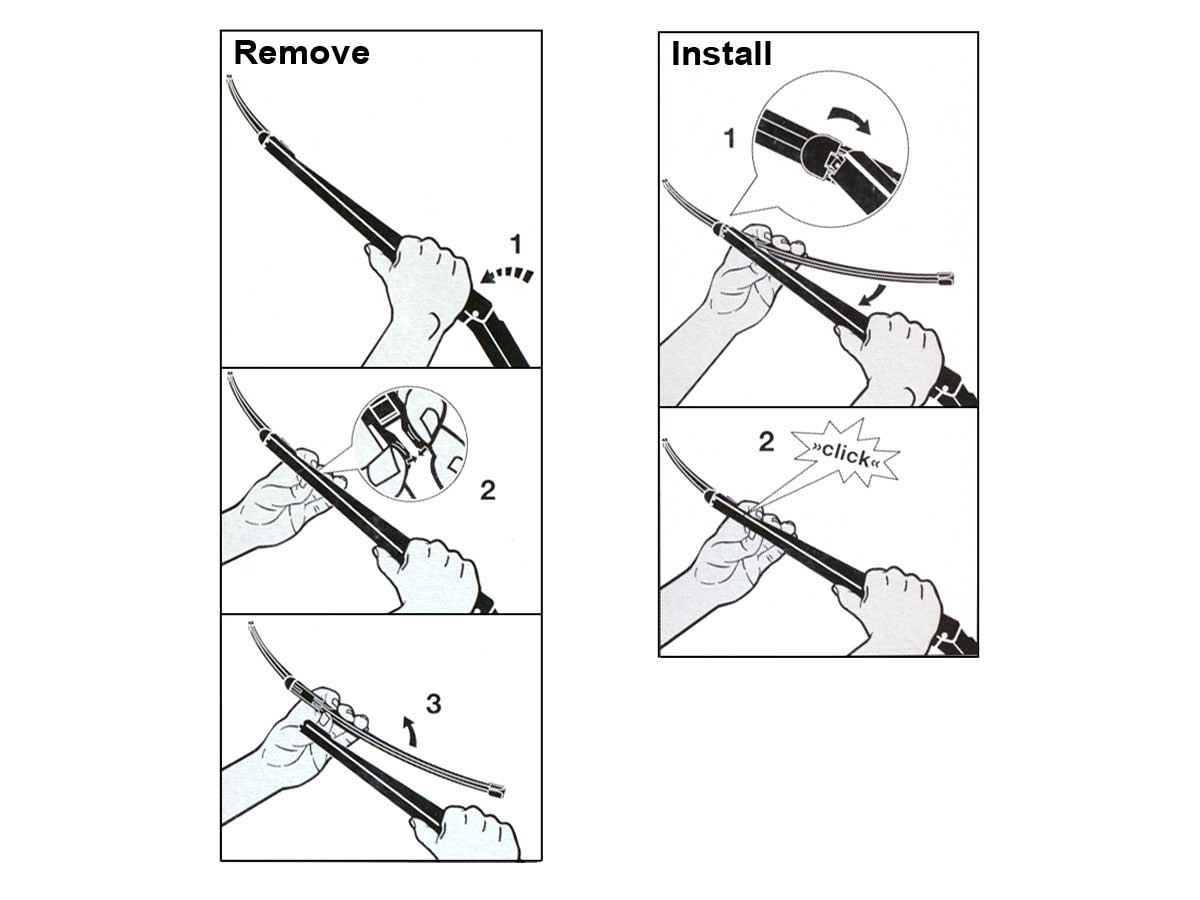 Remove

1

2

3

Install

1

2

»click«