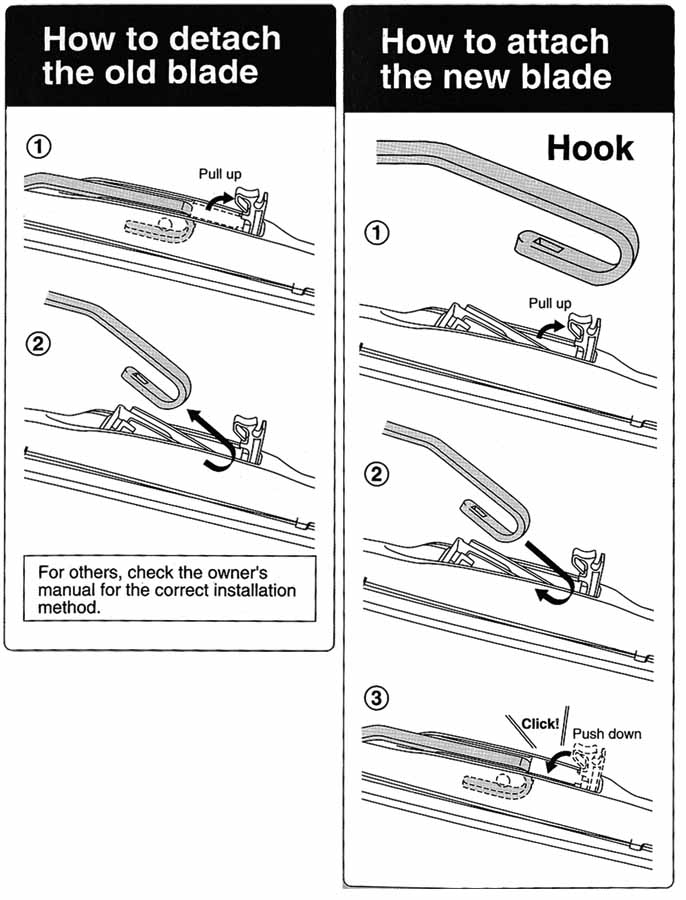 How to detach the old blade

①

Pull up

②

For others, check the owner's manual for the correct installation method.

How to attach the new blade

Hook

①

Pull up

②

③

Click!

Push down