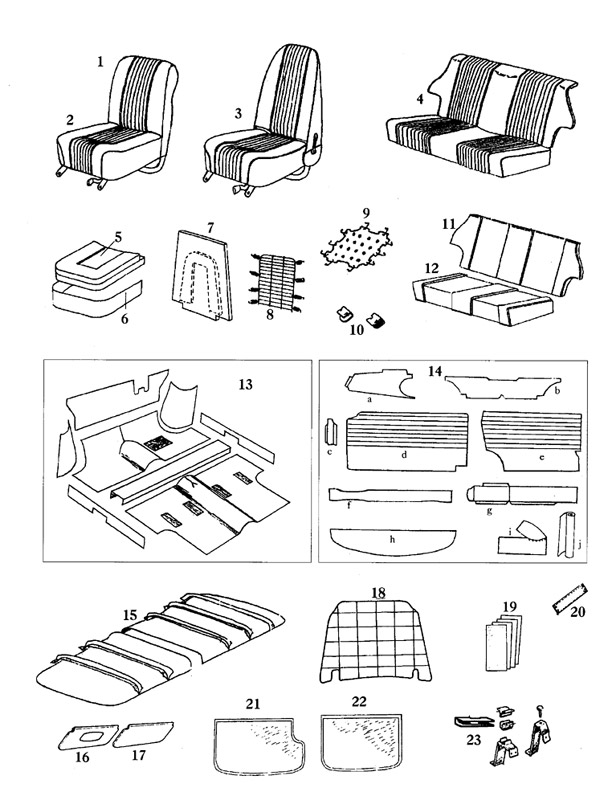 1
2
3
4
5
6
7
8
9
10
11
12
13
14
a
b
c
d
e
f
g
h
i
j
15
16
17
18
19
20
21
22
23