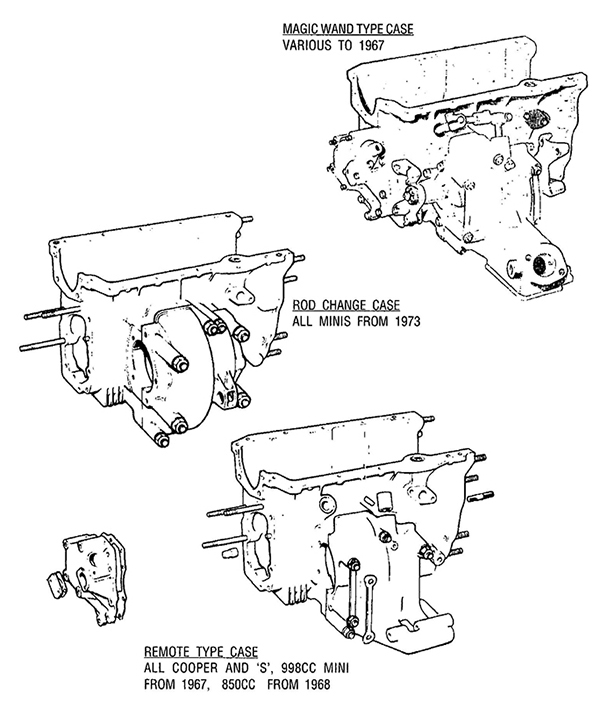 MAGIC WAND TYPE CASE
VARIOUS TO 1967

ROD CHANGE CASE
ALL MINIS FROM 1973

REMOTE TYPE CASE
ALL COOPER AND 'S', 998CC MINI
FROM 1967, 850CC FROM 1968