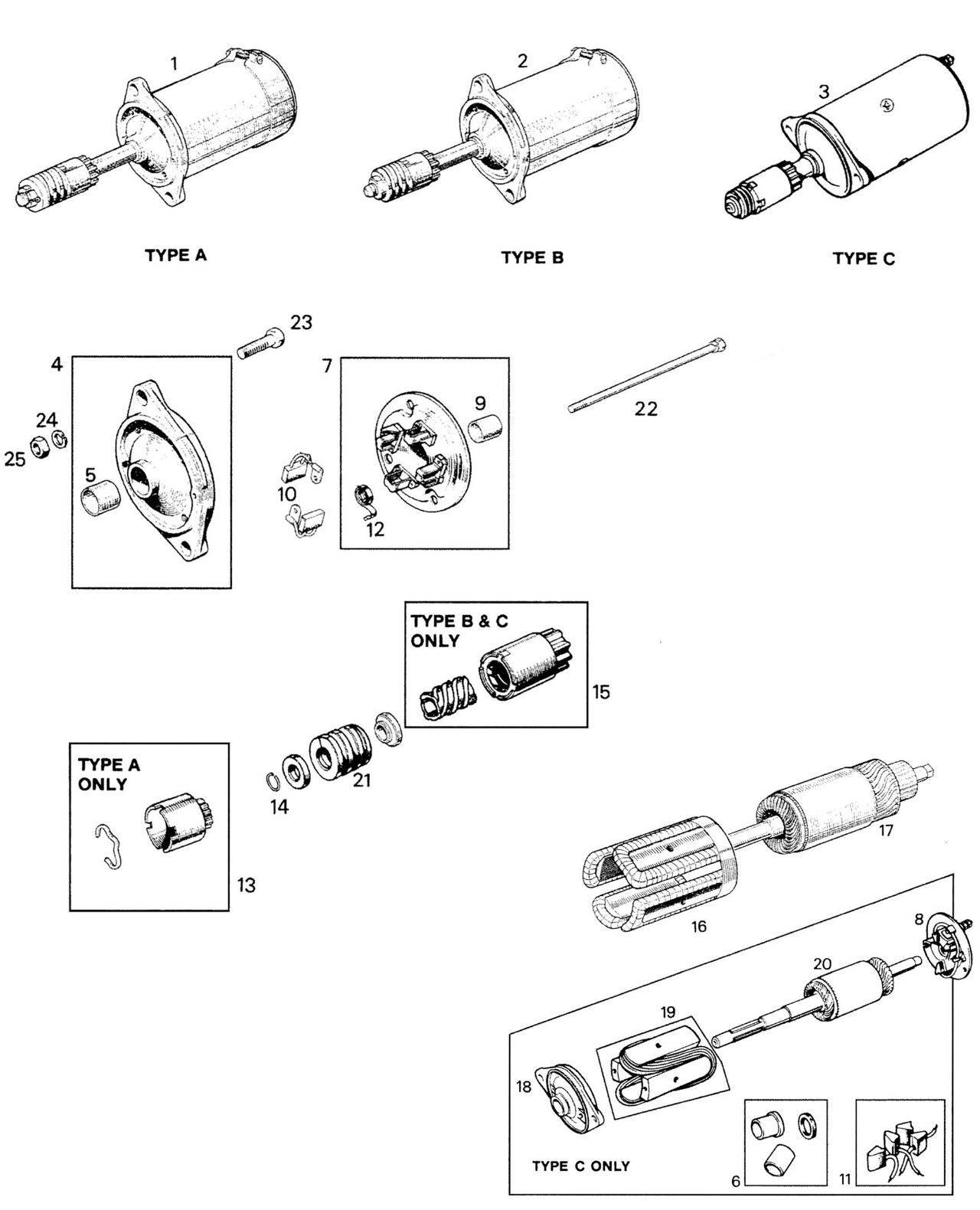 1
2
3

TYPE A
TYPE B
TYPE C

23
4
7
9
22
24
25
5
10
12

TYPE B & C ONLY
15

TYPE A ONLY
14
21
13
17
16
8
20
19
18
TYPE C ONLY
6
11