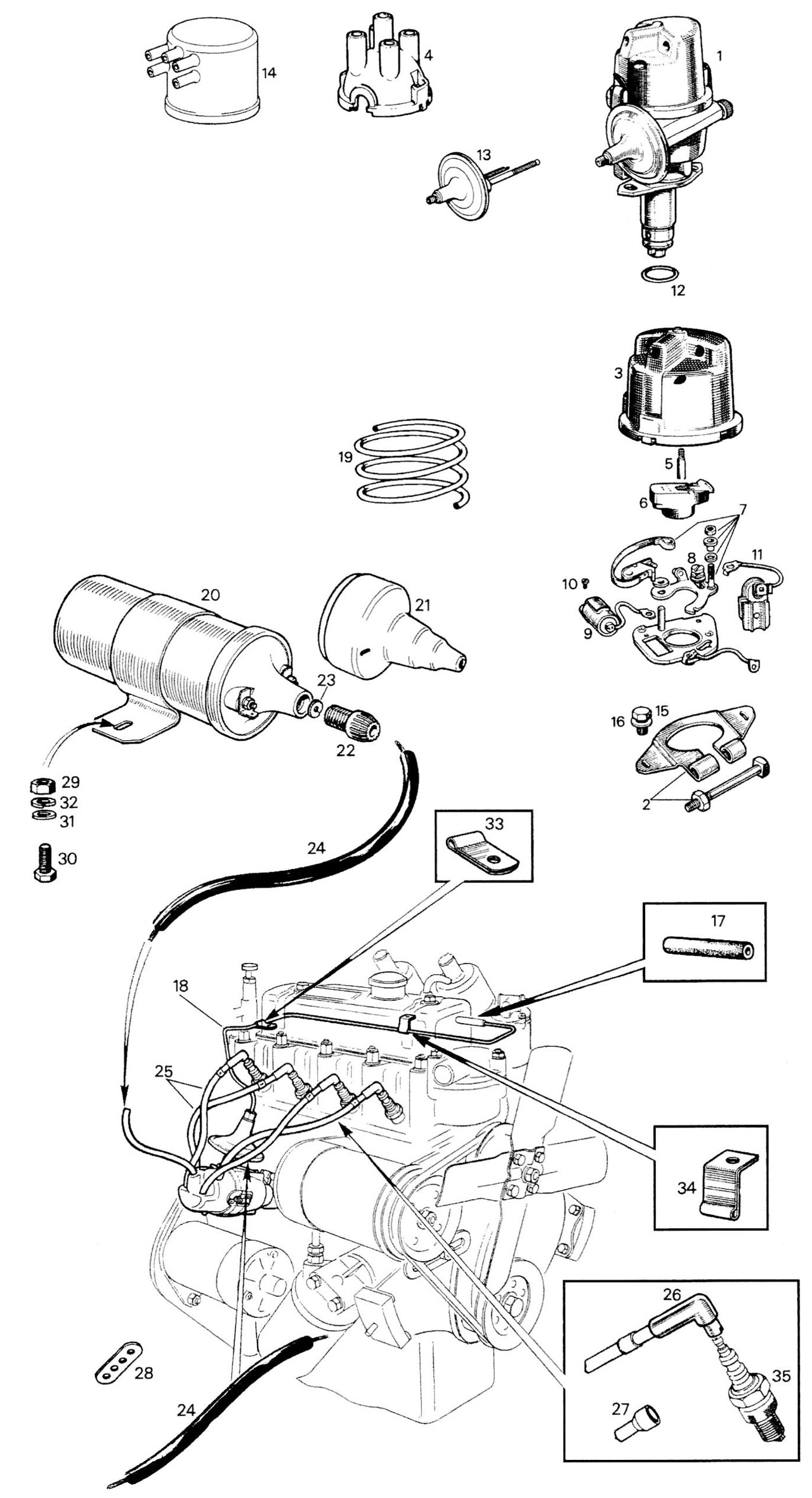 14
4
1
13
12
3
19
5
6
7
8
11
10
9
20
21
23
22
16
15
2
29
32
31
30
24
33
17
18
25
34
26
35
27
28
24