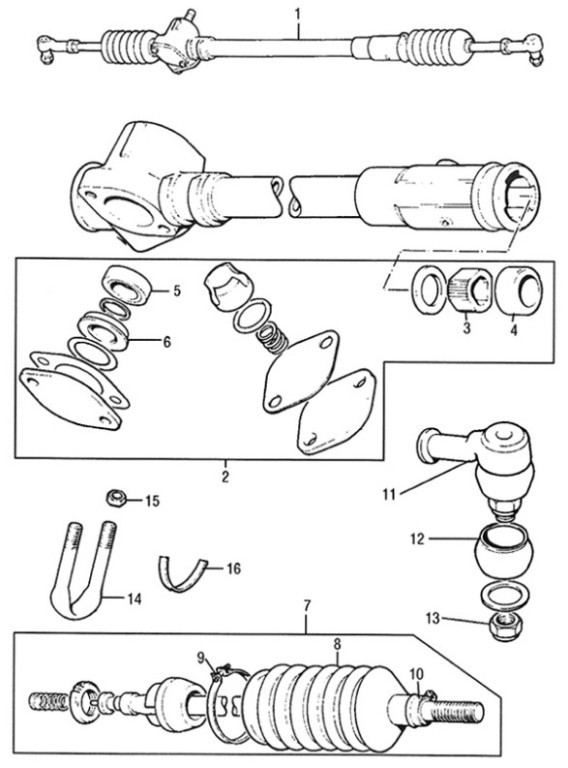 1
5
6
3
4
2
11
15
12
16
14
13
7
9
8
10